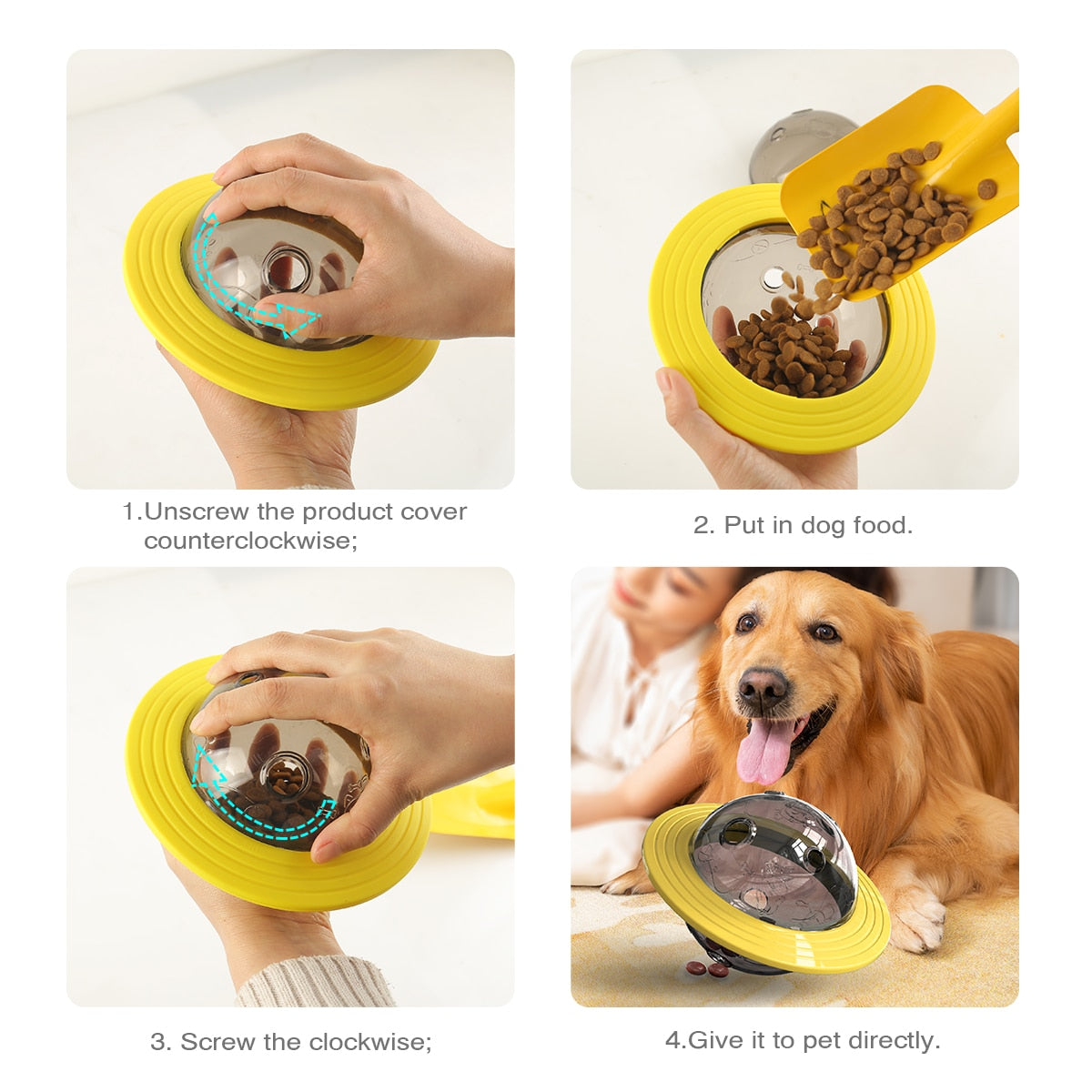 1.Unscrew the product cover counterclockwise;

2. Put in dog food.

3. Screw the clockwise;

4.Give it to pet directly.